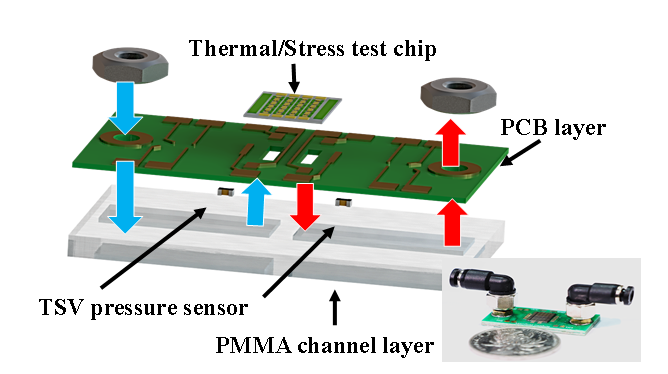 Thermal/Stress test chip

PCB layer

TSV pressure sensor

PMMA channel layer